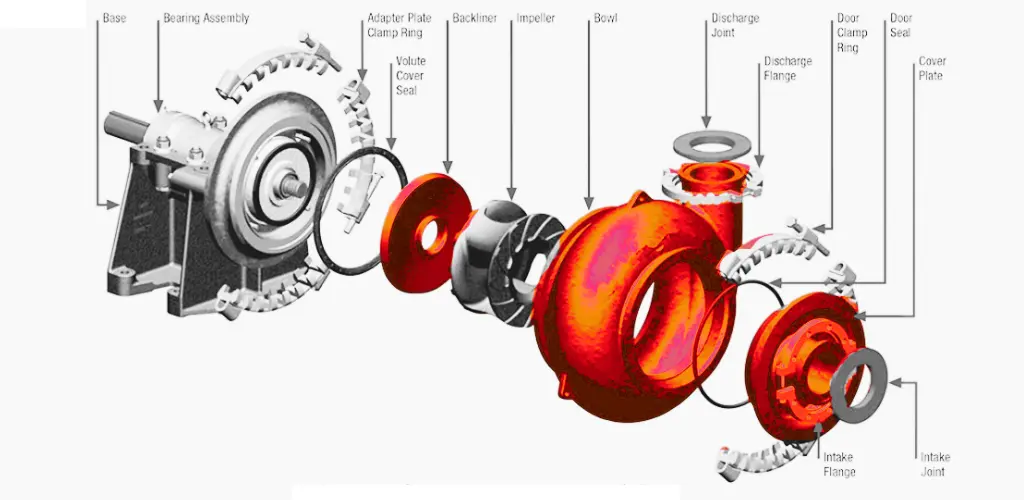 Base
Bearing Assembly
Adapter Plate Clamp Ring
Volute Cover Seal
Backliner
Impeller
Bowl
Discharge Joint
Discharge Flange
Door Clamp Ring
Door Seal
Cover Plate
Intake Flange
Intake Joint